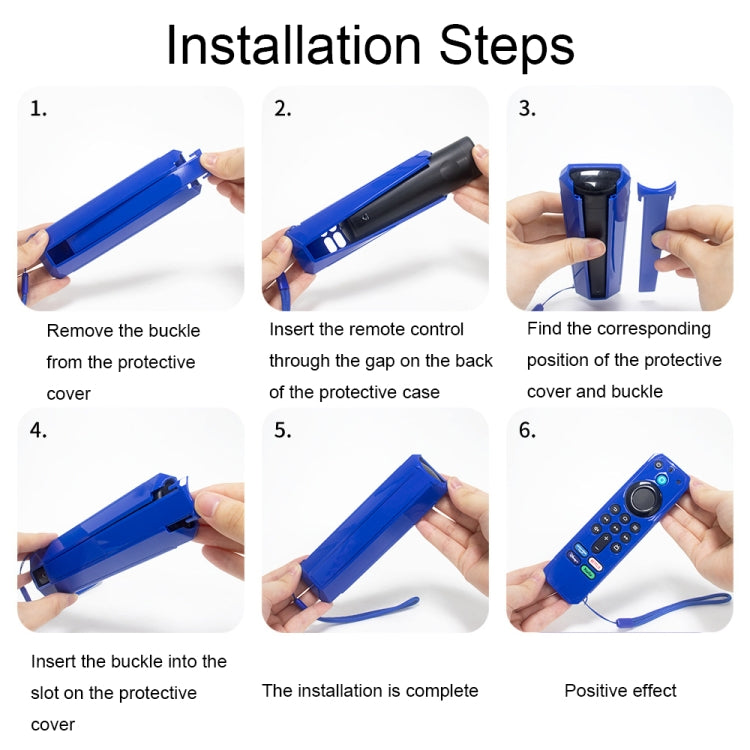 Installation Steps

1.

Remove the buckle from the protective cover

2.

Insert the remote control through the gap on the back of the protective case

3.

Find the corresponding position of the protective cover and buckle

4.

Insert the buckle into the slot on the protective cover

5.

The installation is complete

6.

Positive effect