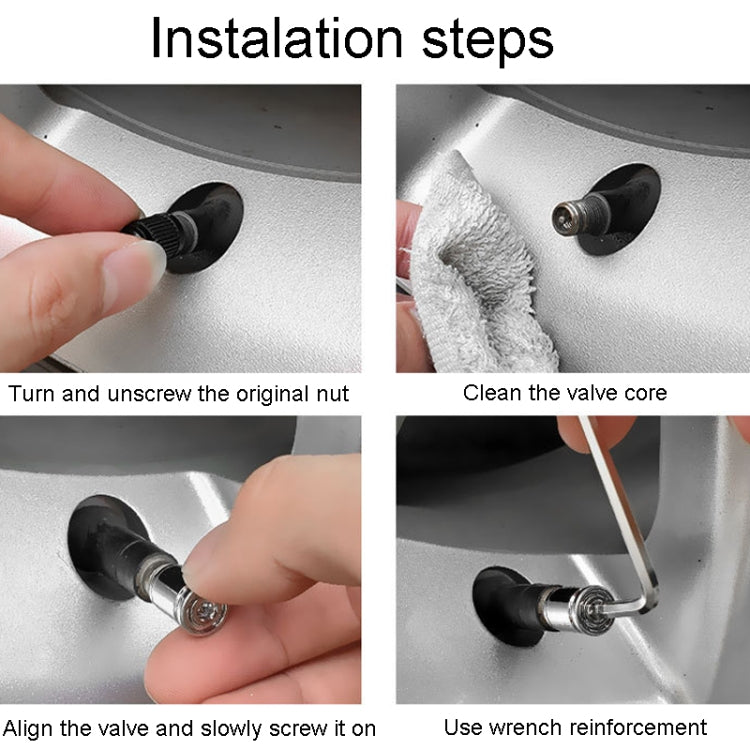 Instalation steps

Turn and unscrew the original nut

Clean the valve core

Align the valve and slowly screw it on

Use wrench reinforcement