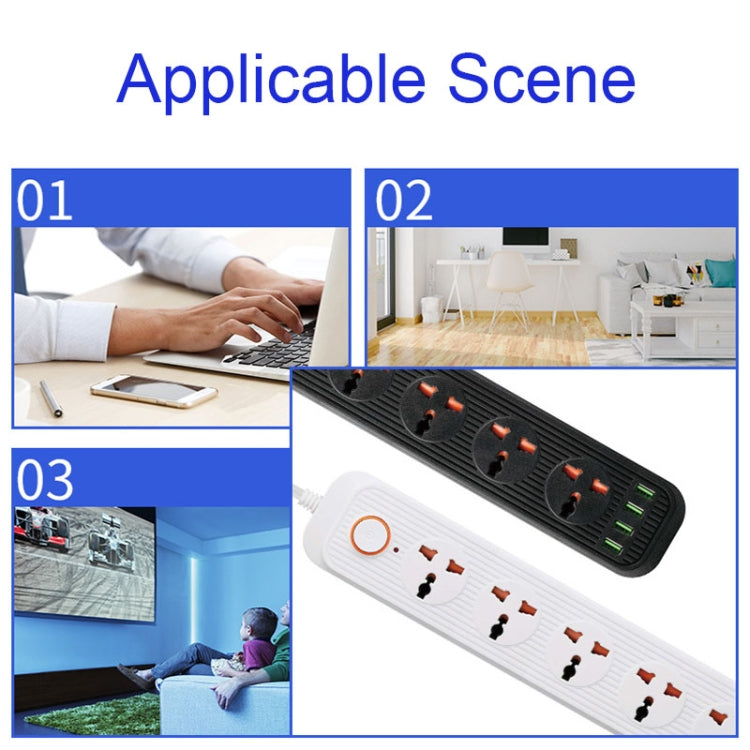 Applicable Scene

01

02

03