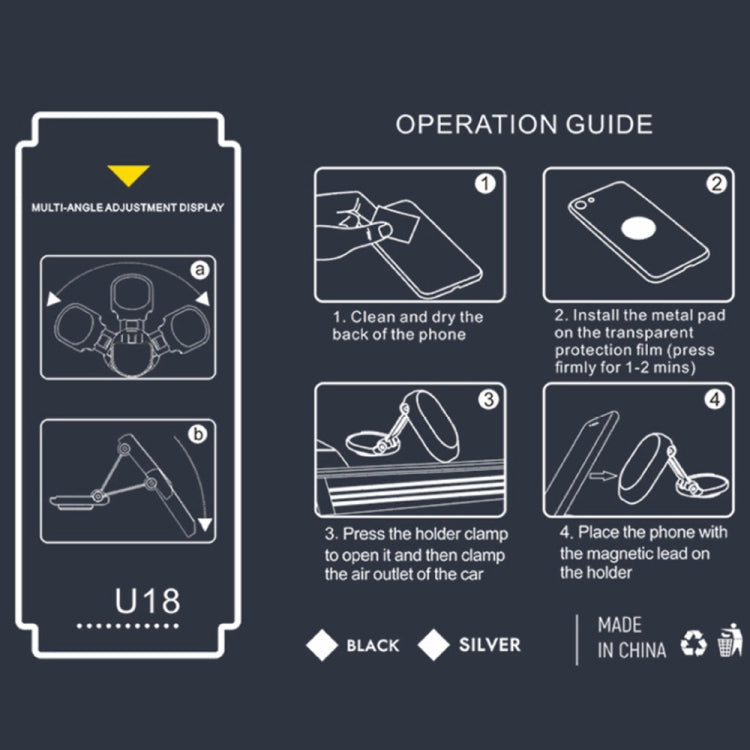 MULTI-ANGLE ADJUSTMENT DISPLAY

a

b

U18

OPERATION GUIDE

1

1. Clean and dry the back of the phone

2

2. Install the metal pad on the transparent protection film (press firmly for 1-2 mins)

3

3. Press the holder clamp to open it and then clamp the air outlet of the car

4

4. Place the phone with the magnetic lead on the holder

BLACK SILVER

MADE IN CHINA