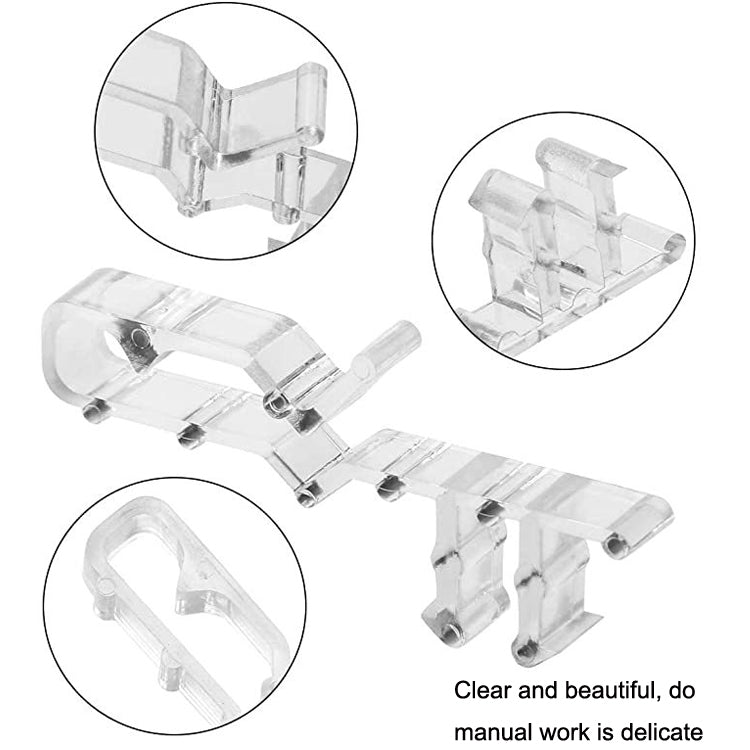 Clear and beautiful, do manual work is delicate