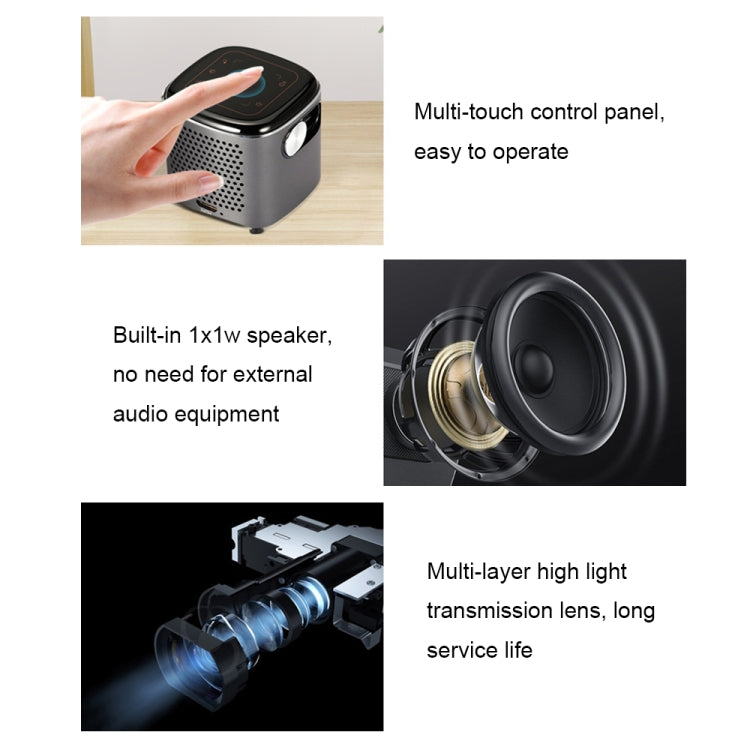 Multi-touch control panel, easy to operate

Built-in 1x1w speaker, no need for external audio equipment

Multi-layer high light transmission lens, long service life