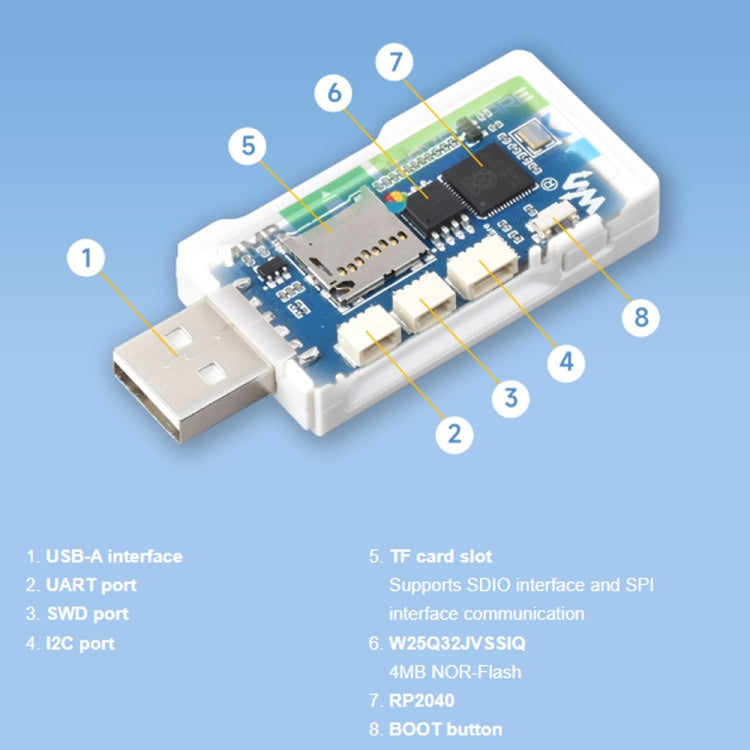 7
6
5
1
8
4
3
2

1. USB-A interface
2. UART port
3. SWD port
4. I2C port

5. TF card slot
Supports SDIO interface and SPI interface communication
6. W25Q32JVSSIQ
4MB NOR-Flash
7. RP2040
8. BOOT button