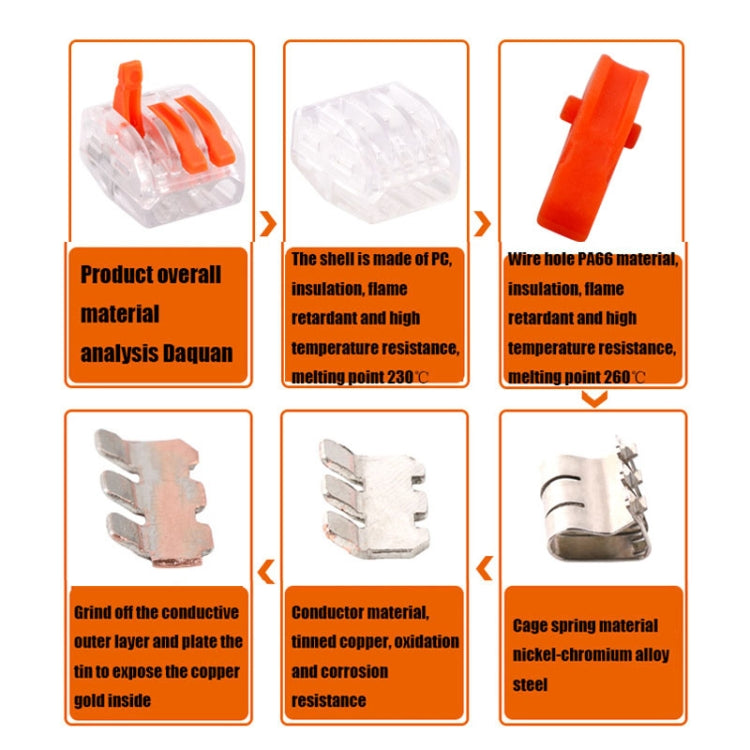 Product overall material analysis Daquan

The shell is made of PC, insulation, flame retardant and high temperature resistance, melting point 230℃

Wire hole PA66 material, insulation, flame retardant and high temperature resistance, melting point 260℃

Cage spring material nickel-chromium alloy steel

Conductor material, tinned copper, oxidation and corrosion resistance

Grind off the conductive outer layer and plate the tin to expose the copper gold inside