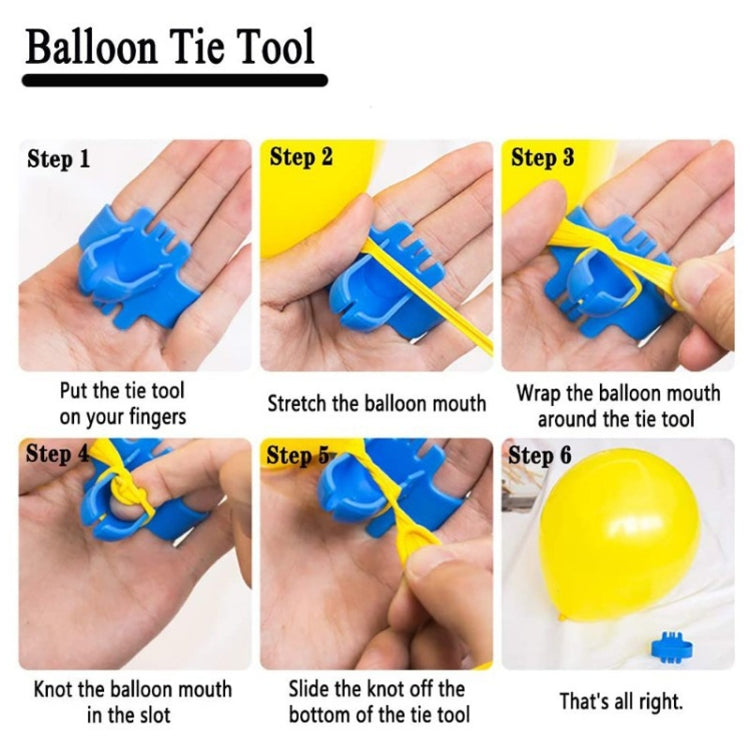 Balloon Tie Tool

Step 1

Put the tie tool on your fingers

Step 2

Stretch the balloon mouth

Step 3

Wrap the balloon mouth around the tie tool

Step 4

Knot the balloon mouth in the slot

Step 5

Slide the knot off the bottom of the tie tool

Step 6

That's all right.