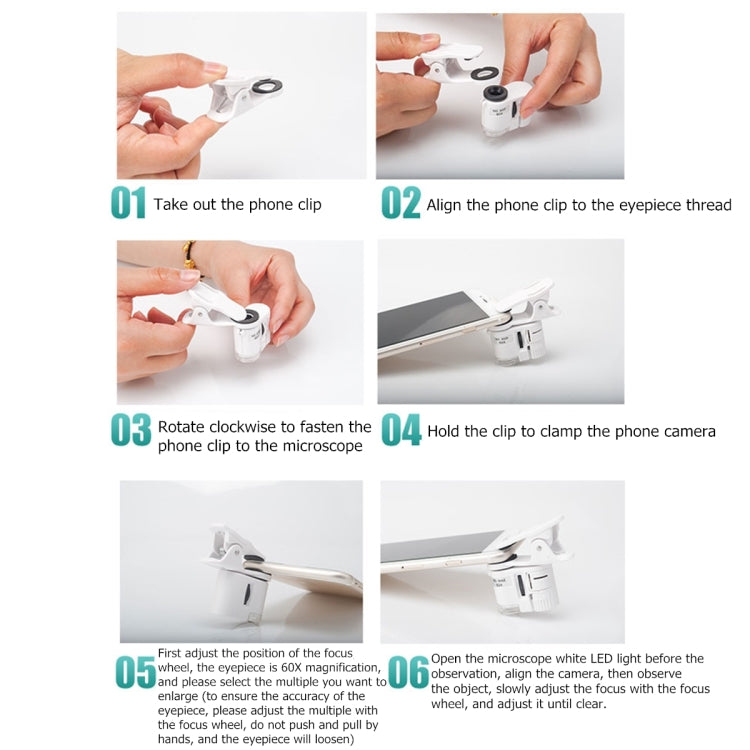 01 Take out the phone clip

02 Align the phone clip to the eyepiece thread

03 Rotate clockwise to fasten the phone clip to the microscope

04 Hold the clip to clamp the phone camera

05 First adjust the position of the focus wheel, the eyepiece is 60X magnification, and please select the multiple you want to enlarge (to ensure the accuracy of the eyepiece, please adjust the multiple with the focus wheel, do not push and pull by hands, and the eyepiece will loosen)

06 Open the microscope white LED light before the observation, align the camera, then observe the object, slowly adjust the focus with the focus wheel, and adjust it until clear.