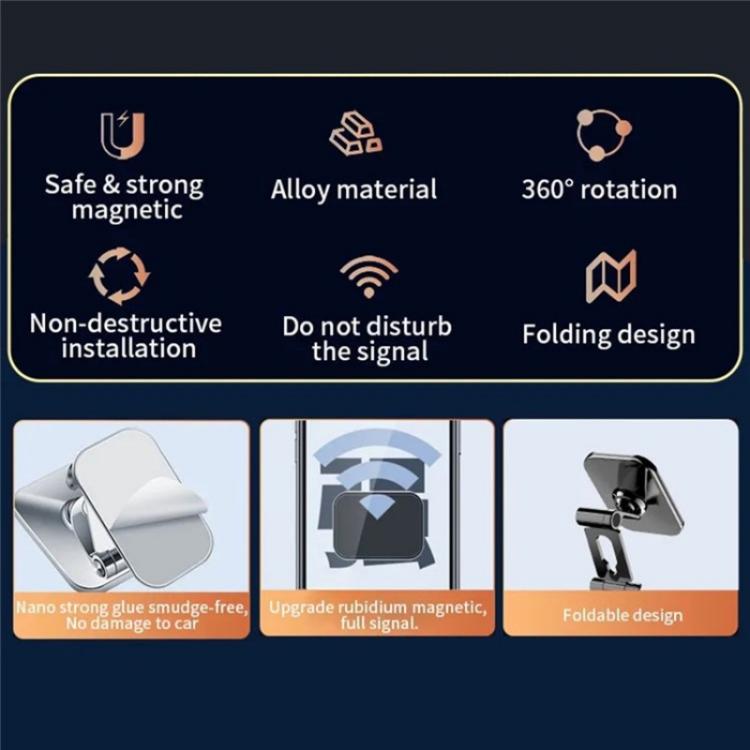 Safe & strong magnetic

Alloy material

360° rotation

Non-destructive installation

Do not disturb the signal

Folding design

Nano strong glue smudge-free, No damage to car

Upgrade rubidium magnetic, full signal.

Foldable design