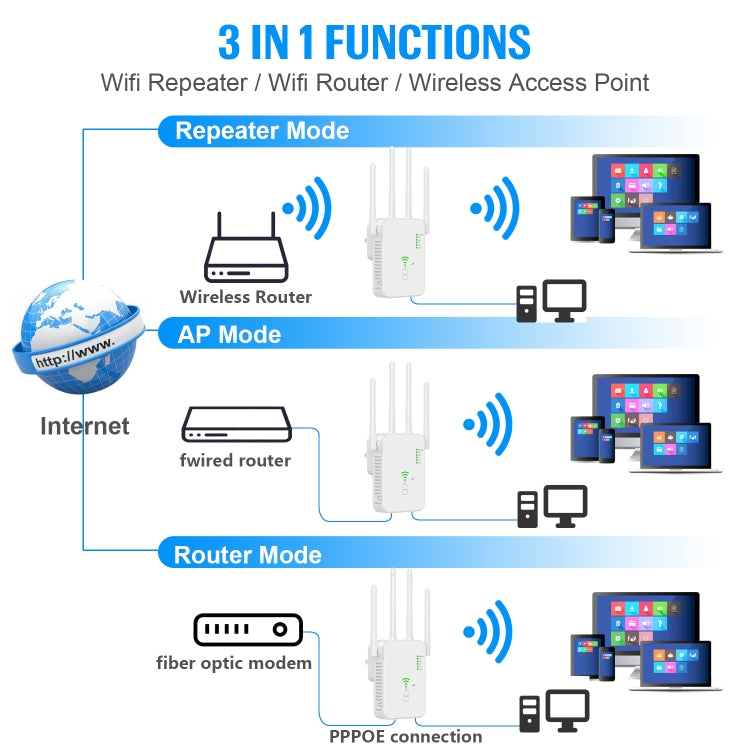 3 IN 1 FUNCTIONS
Wifi Repeater / Wifi Router / Wireless Access Point

Repeater Mode

Wireless Router

http://www.

Internet

AP Mode

fwired router

Router Mode

fiber optic modem

PPPOE connection