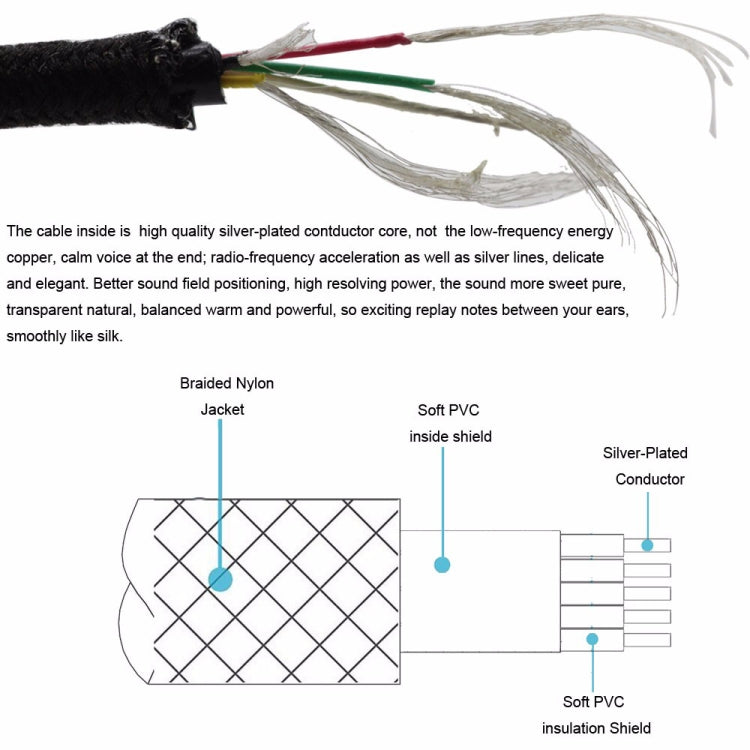 The cable inside is high quality silver-plated contductor core, not the low-frequency energy copper, calm voice at the end; radio-frequency acceleration as well as silver lines, delicate and elegant. Better sound field positioning, high resolving power, the sound more sweet pure, transparent natural, balanced warm and powerful, so exciting replay notes between your ears, smoothly like silk.

Braided Nylon Jacket

Soft PVC inside shield

Silver-Plated Conductor

Soft PVC insulation Shield