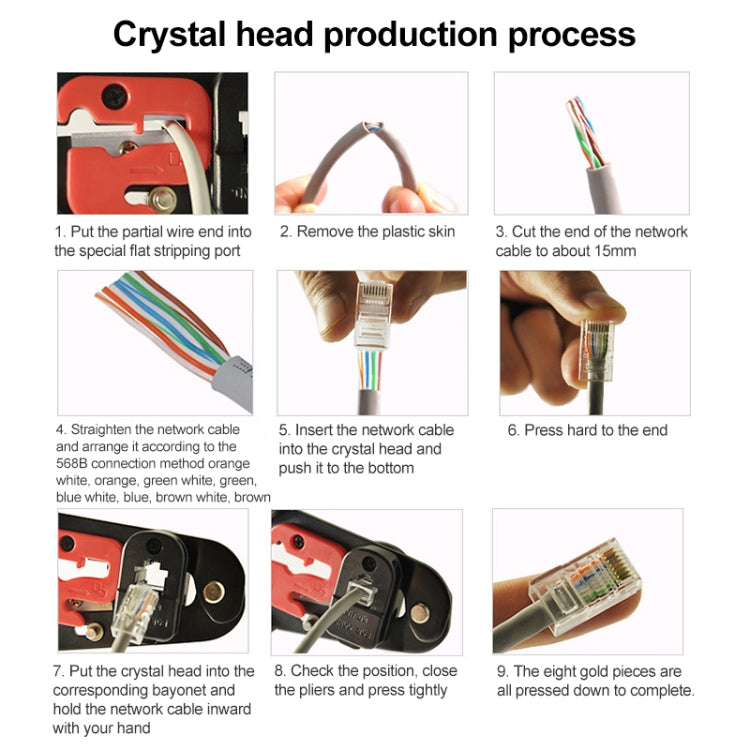 Crystal head production process

1. Put the partial wire end into the special flat stripping port

2. Remove the plastic skin

3. Cut the end of the network cable to about 15mm

4. Straighten the network cable and arrange it according to the 568B connection method orange white, orange, green white, green, blue white, blue, brown white, brown

5. Insert the network cable into the crystal head and push it to the bottom

6. Press hard to the end

7. Put the crystal head into the corresponding bayonet and hold the network cable inward with your hand

8. Check the position, close the pliers and press tightly

9. The eight gold pieces are all pressed down to complete.