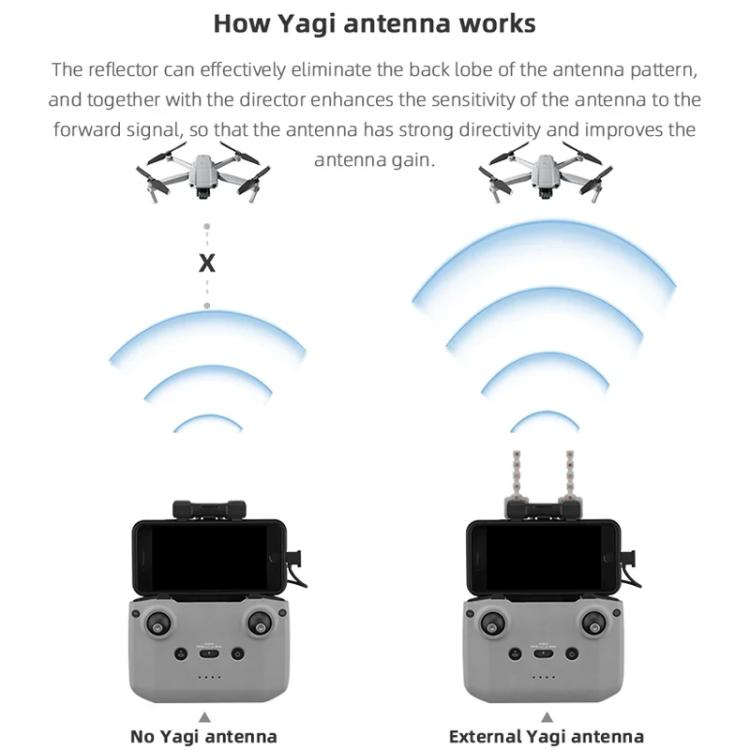 How Yagi antenna works

The reflector can effectively eliminate the back lobe of the antenna pattern, and together with the director enhances the sensitivity of the antenna to the forward signal, so that the antenna has strong directivity and improves the antenna gain.

X

No Yagi antenna

External Yagi antenna