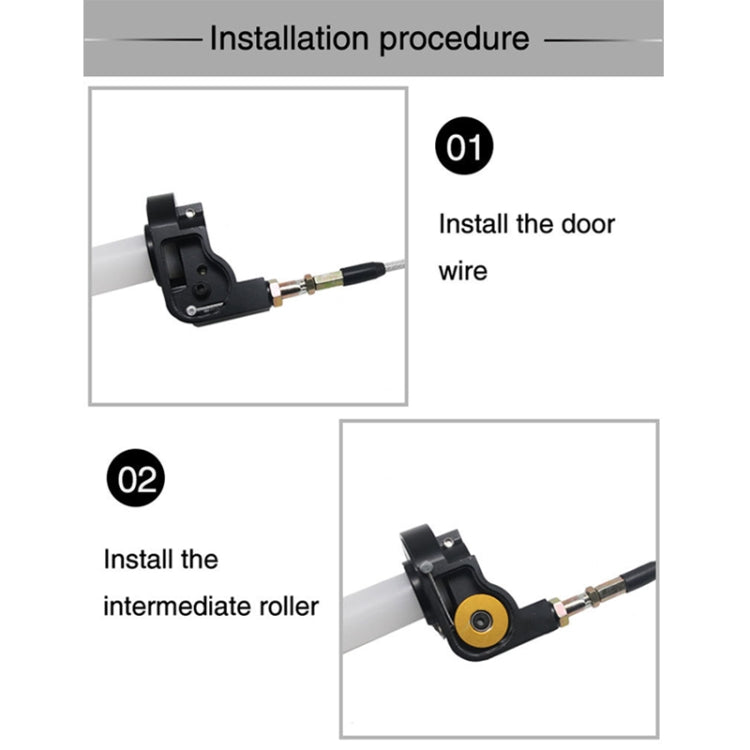 Installation procedure

01

Install the door wire

02

Install the intermediate roller