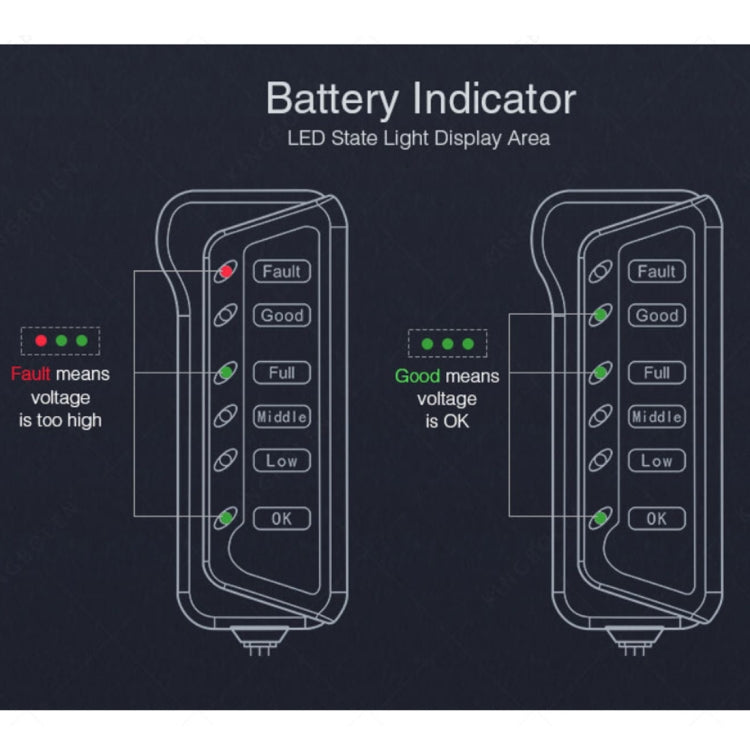 Battery Indicator
LED State Light Display Area

Fault means voltage is too high

Fault
Good
Full
Middle
Low
OK

Good means voltage is OK

Fault
Good
Full
Middle
Low
OK